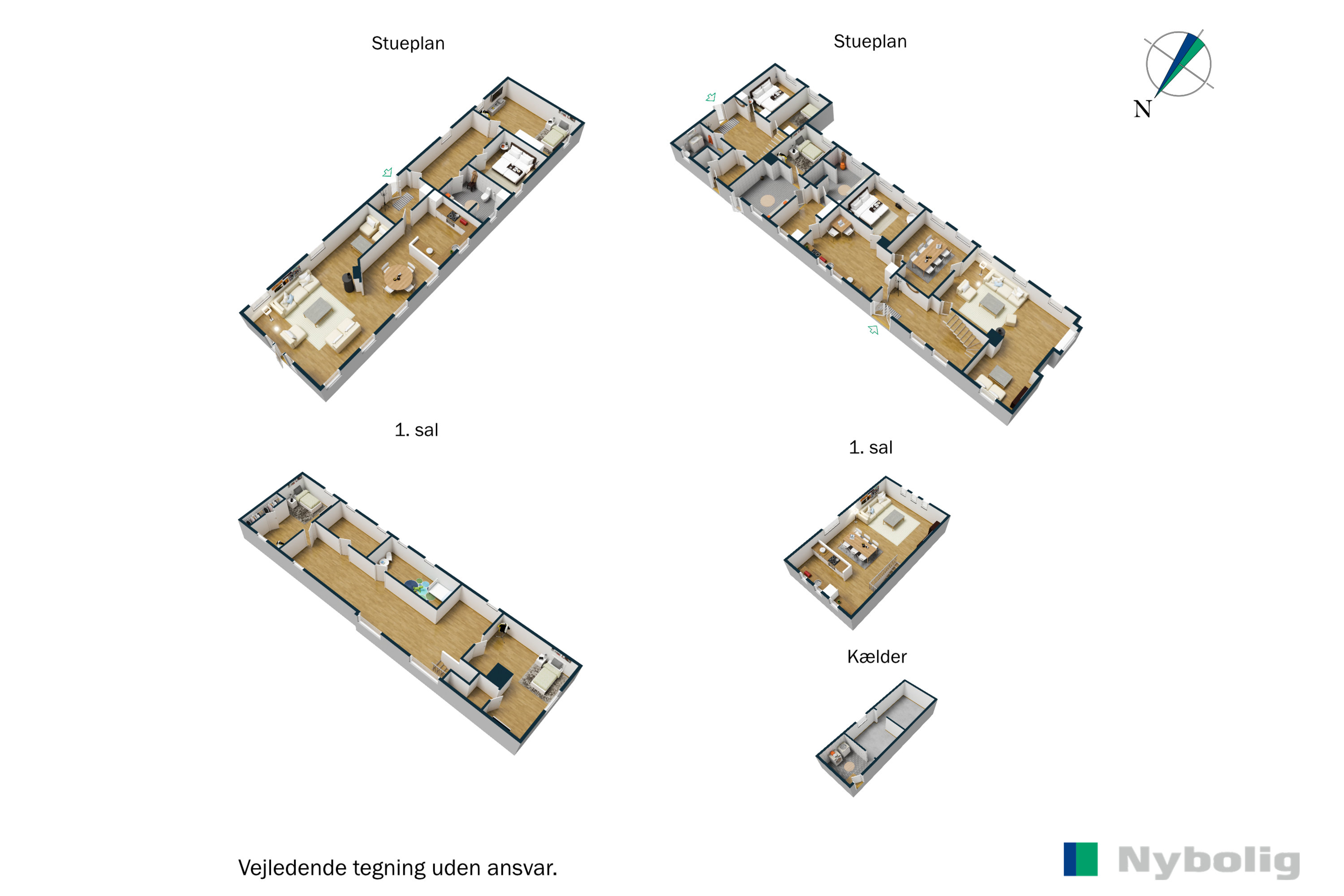 Stueplan

Stueplan

N

1. sal

1. sal

Kælder

Vejledende tegning uden ansvar.

Nybolig